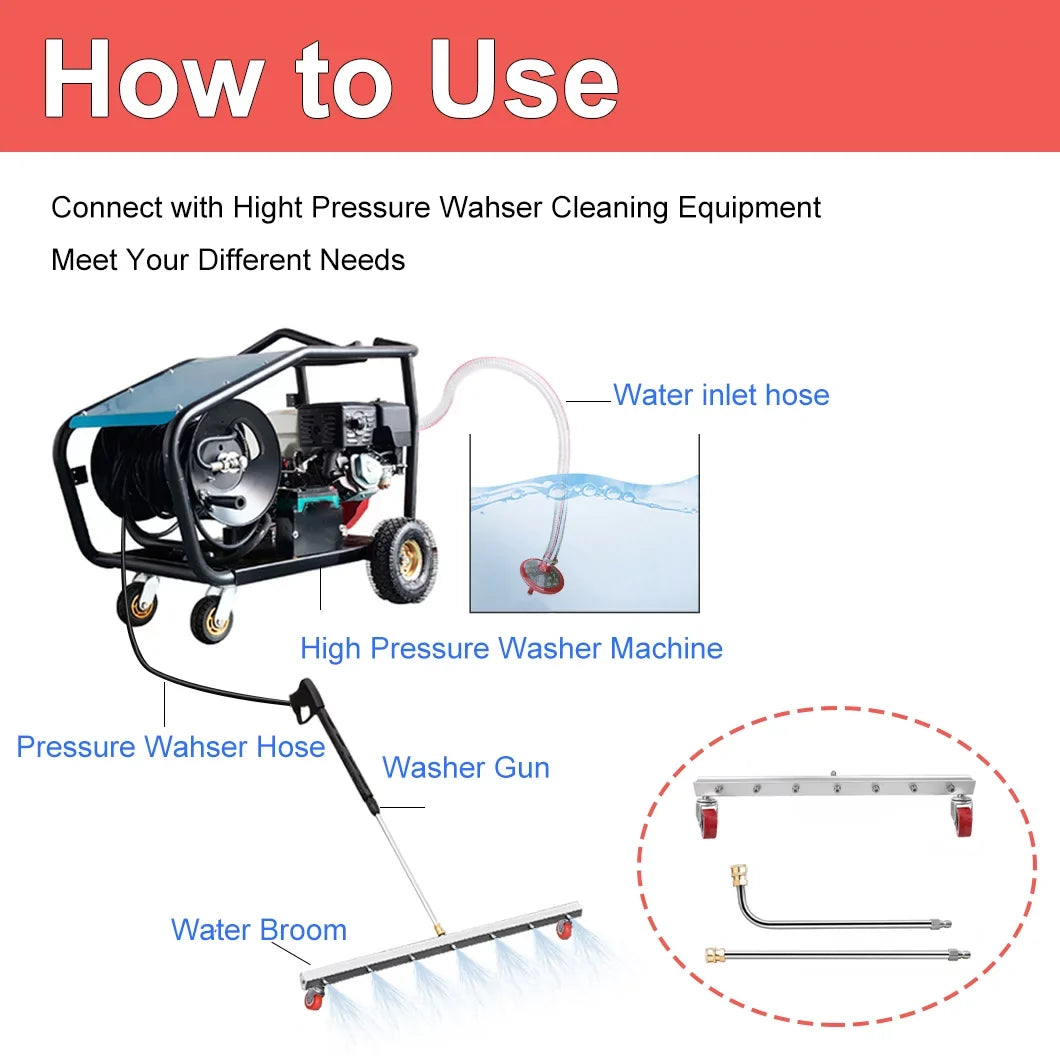 How to Use

Connect with Hight Pressure Wahser Cleaning Equipment

Meet Your Different Needs

Water inlet hose

High Pressure Washer Machine

Pressure Wahser Hose

Washer Gun

Water Broom